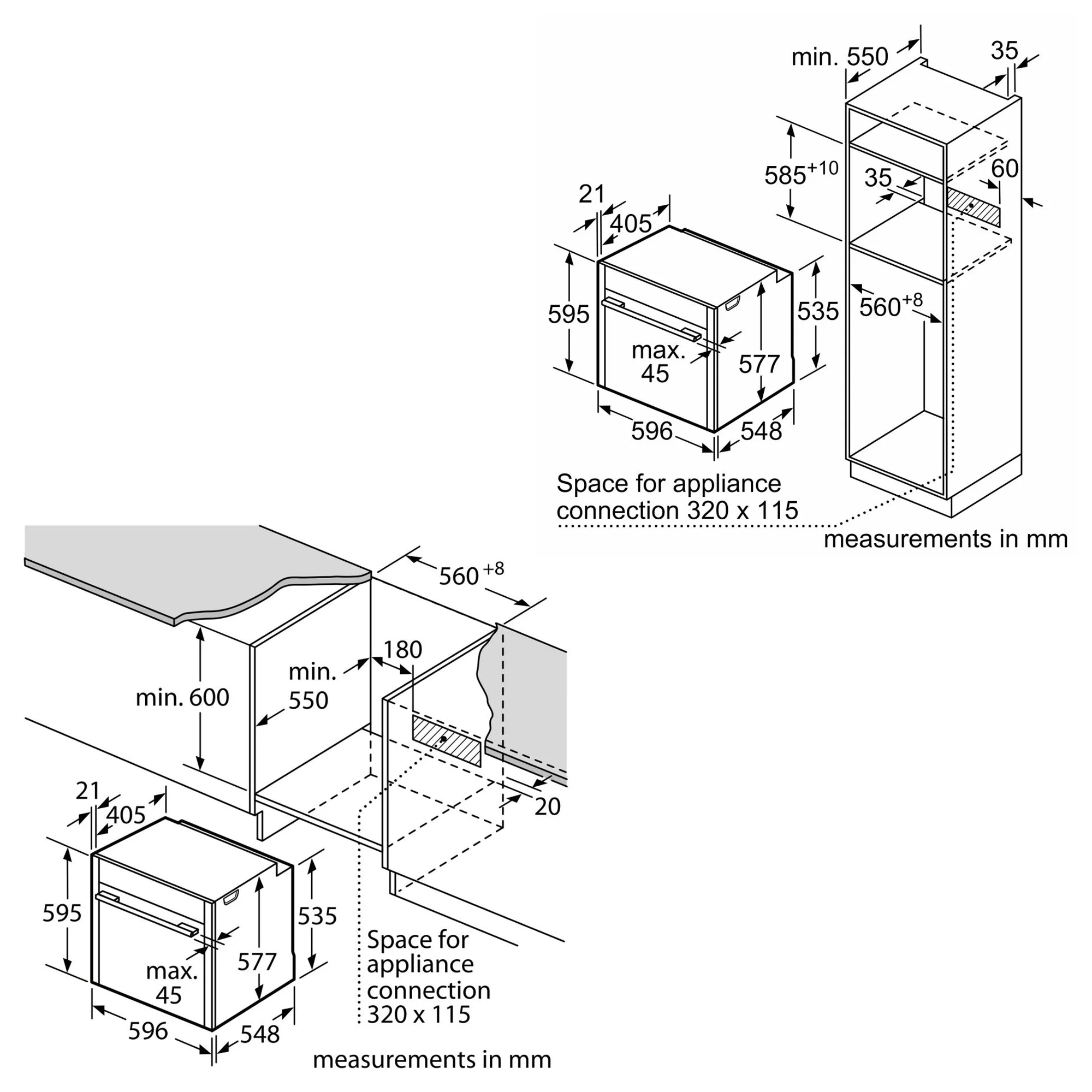 min. 550

35

$585^{+10}$

35

60

21

405

595

535

$560^{+8}$

max.
45

577

596

548

Space for appliance connection 320 x 115

measurements in mm

$560^{+8}$

180

min.
550

min. 600

20

21

405

595

535

max.
45

577

596

548

Space for appliance connection 320 x 115

measurements in mm