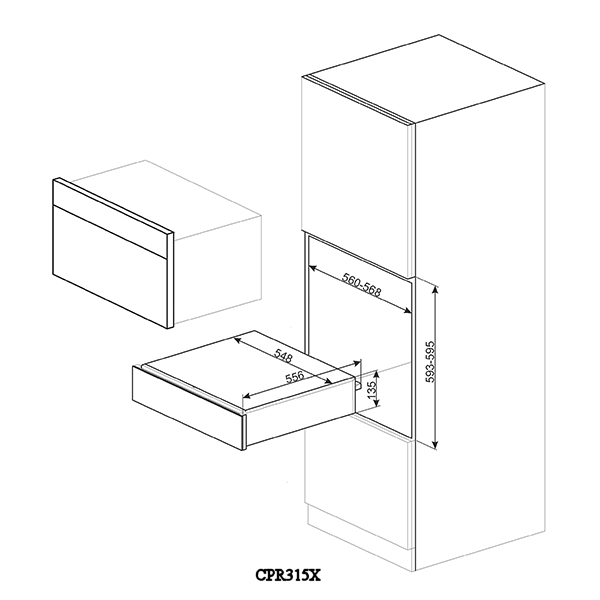 560-568
593-595
548
556
135
CPR315X